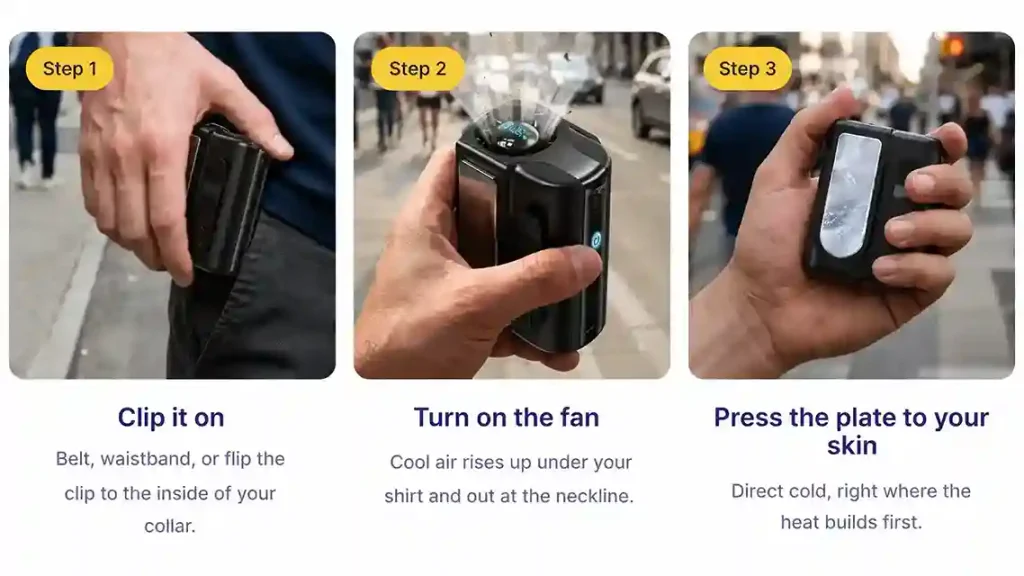 Step 1

Clip it on

Belt, waistband, or flip the clip to the inside of your collar.

Step 2

Turn on the fan

Cool air rises up under your shirt and out at the neckline.

Step 3

Press the plate to your skin

Direct cold, right where the heat builds first.